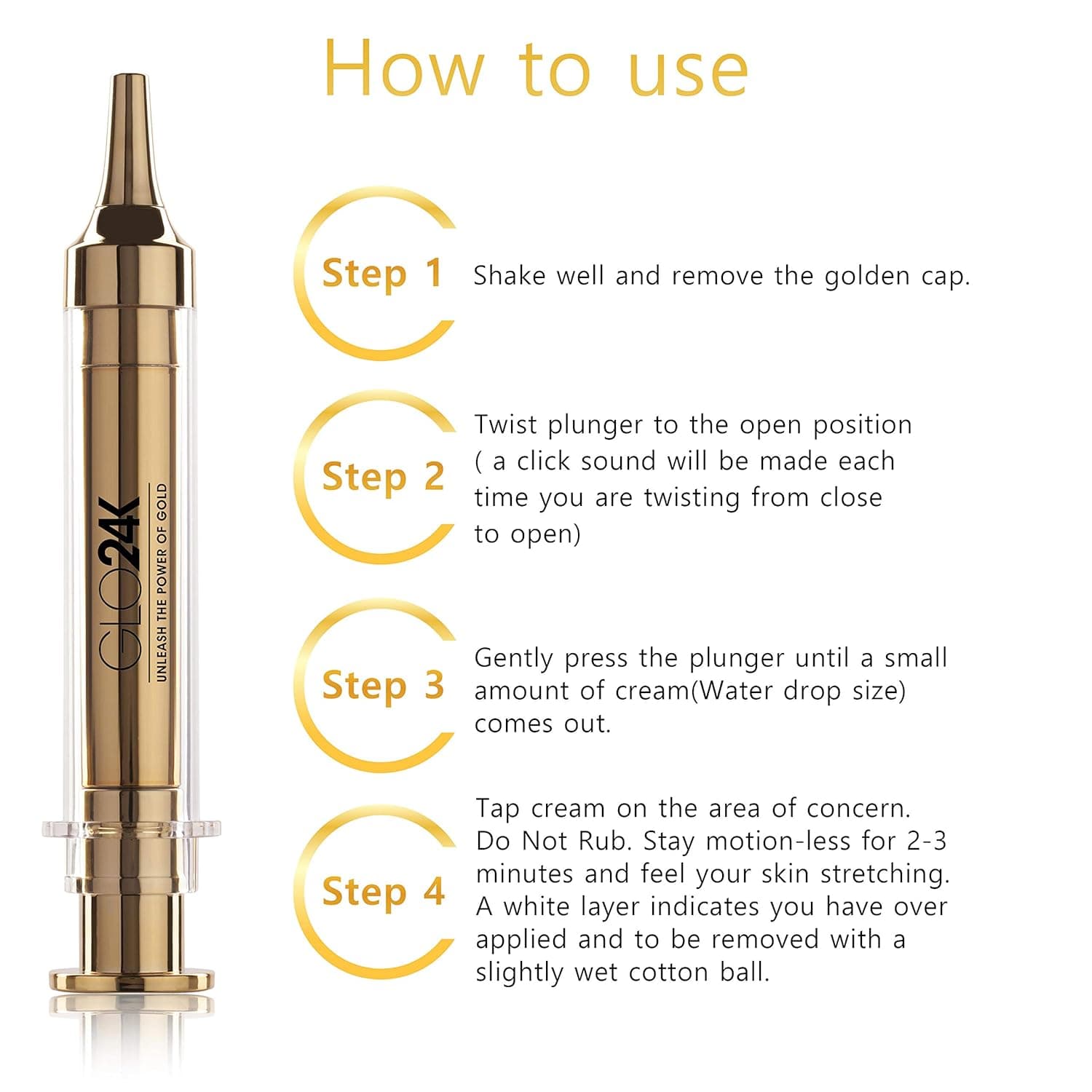 How to use

GLO24K
UNLEASH THE POWER OF GOLD

Step 1 Shake well and remove the golden cap.

Step 2 Twist plunger to the open position ( a click sound will be made each time you are twisting from close to open)

Step 3 Gently press the plunger until a small amount of cream(Water drop size) comes out.

Step 4 Tap cream on the area of concern. Do Not Rub. Stay motion-less for 2-3 minutes and feel your skin stretching. A white layer indicates you have over applied and to be removed with a slightly wet cotton ball.