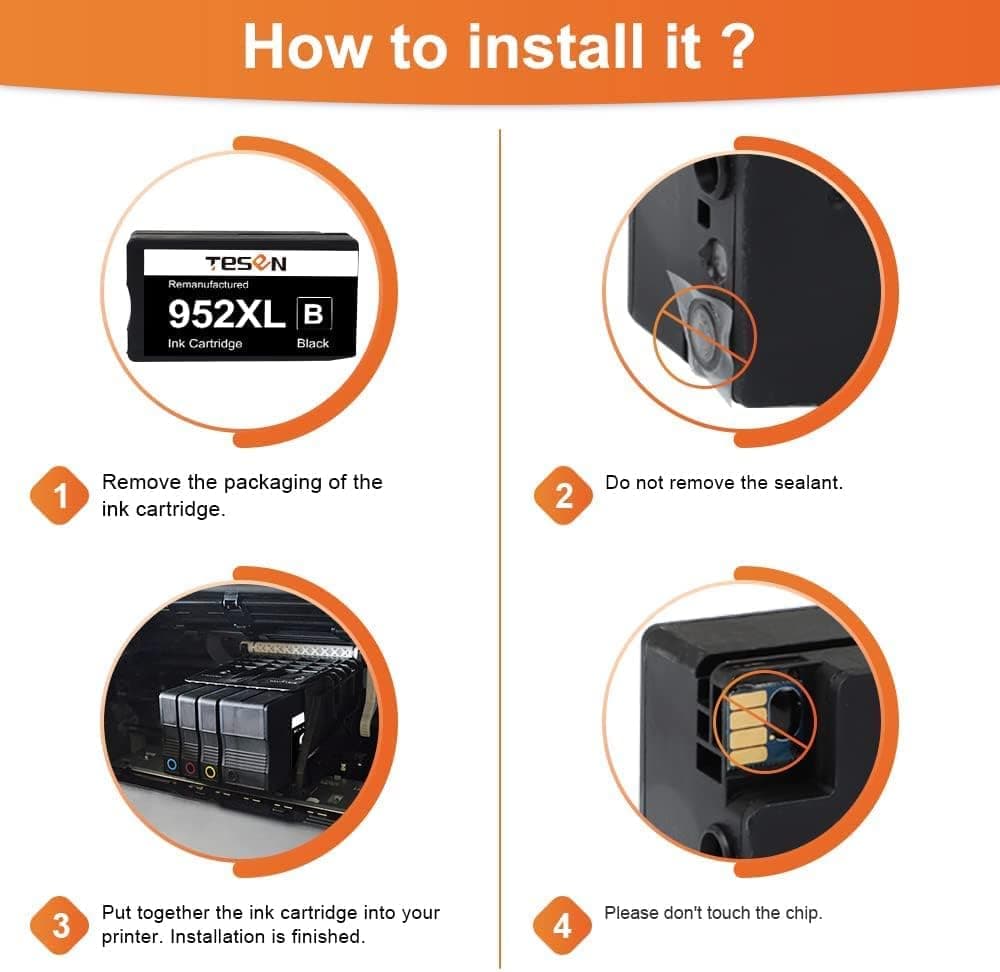 How to install it ?

TESEN
Remanufactured
952XL B
Ink Cartridge Black

1 Remove the packaging of the ink cartridge.

2 Do not remove the sealant.

3 Put together the ink cartridge into your printer. Installation is finished.

4 Please don't touch the chip.