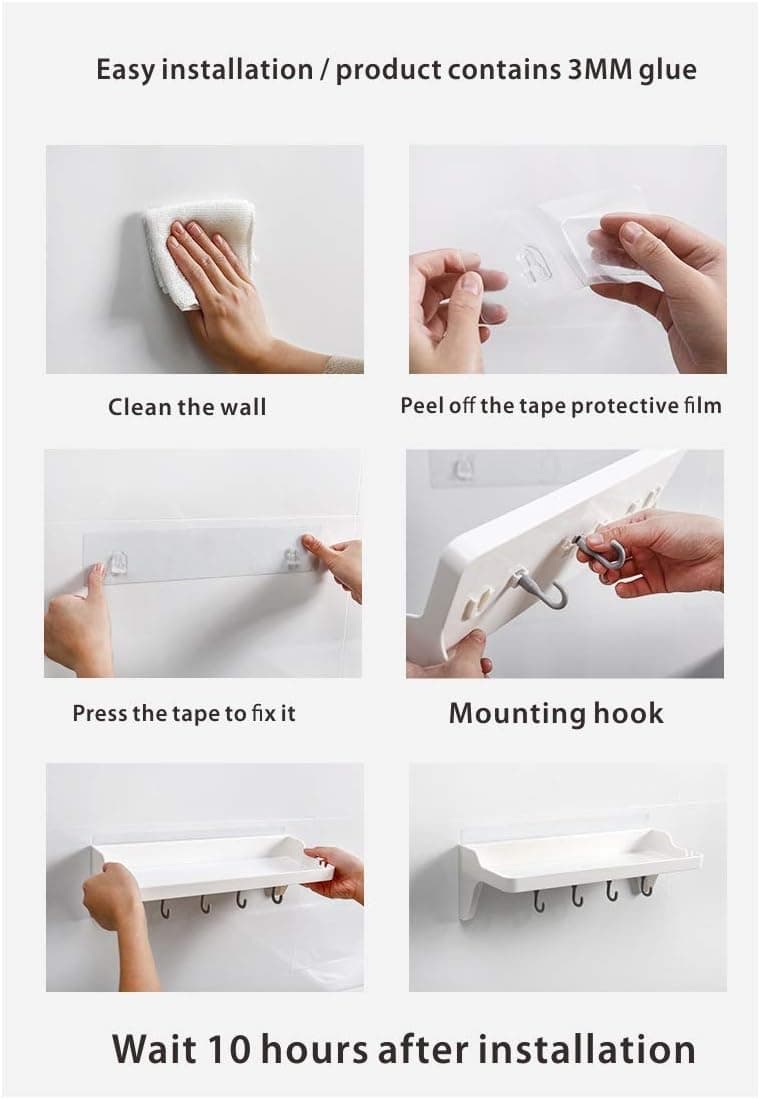 Easy installation / product contains 3MM glue

Clean the wall

Peel off the tape protective film

Press the tape to fix it

Mounting hook

Wait 10 hours after installation